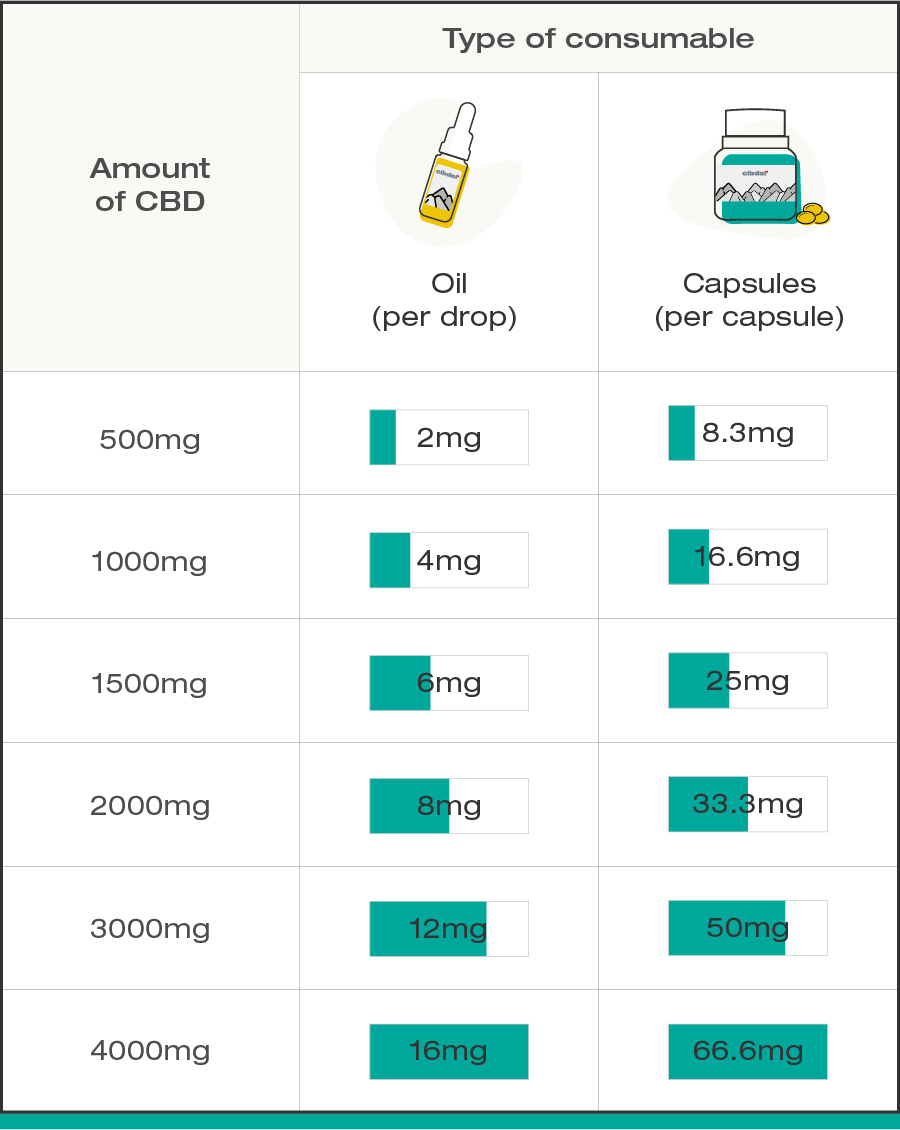 | Amount of CBD | Type of consumable | |
|---|---|---|
| | cibdol Oil (per drop) | cibdol Capsules (per capsule) |
| 500mg | 2mg | 8.3mg |
| 1000mg | 4mg | 16.6mg |
| 1500mg | 6mg | 25mg |
| 2000mg | 8mg | 33.3mg |
| 3000mg | 12mg | 50mg |
| 4000mg | 16mg | 66.6mg |